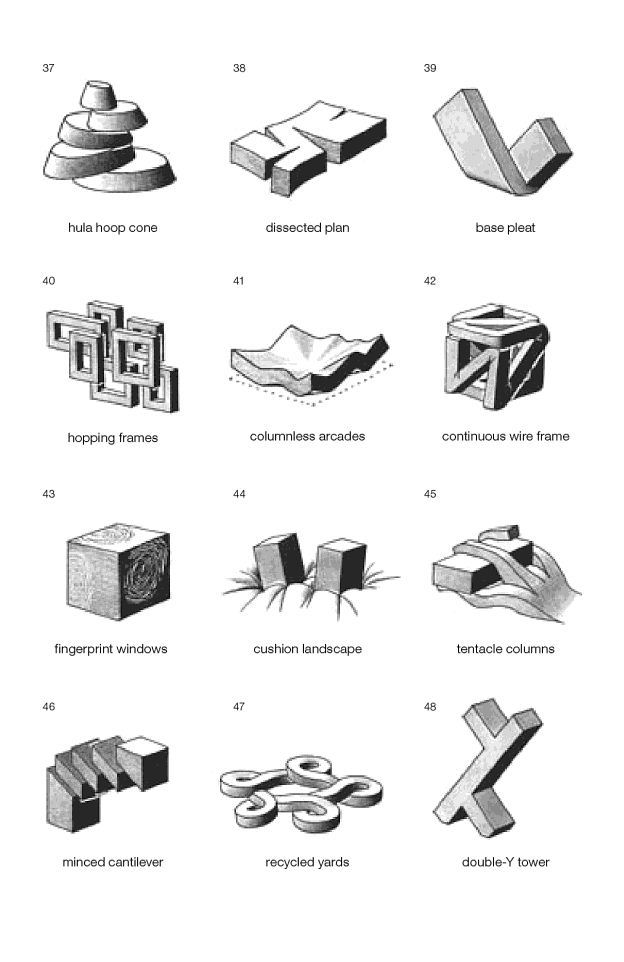 37

hula hoop cone

38

dissected plan

39

base pleat

40

hopping frames

41

columnless arcades

42

continuous wire frame

43

fingerprint windows

44

cushion landscape

45

tentacle columns

46

minced cantilever

47

recycled yards

48

double-Y tower