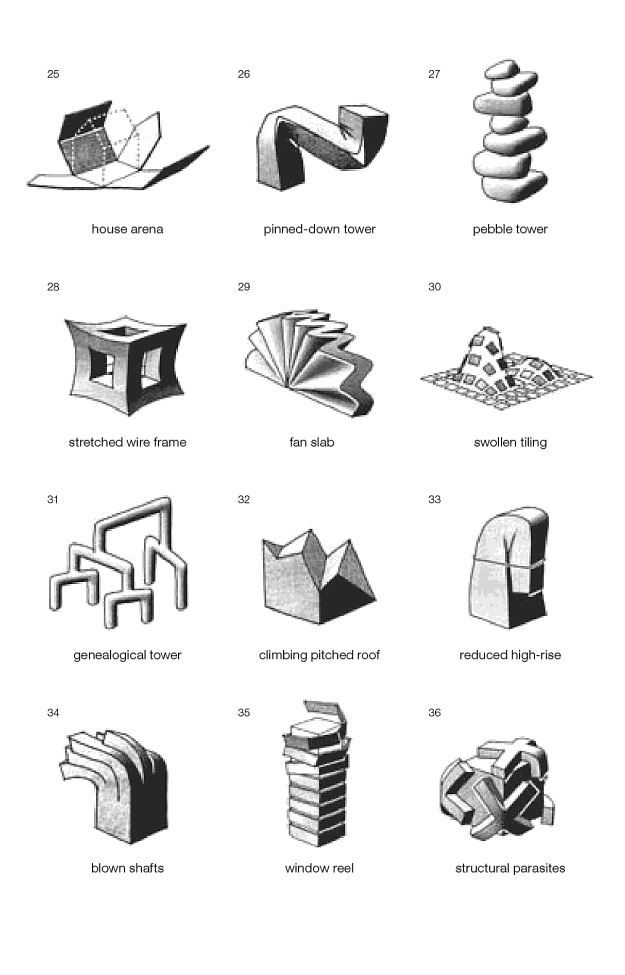 25

house arena

26

pinned-down tower

27

pebble tower

28

stretched wire frame

29

fan slab

30

swollen tiling

31

genealogical tower

32

climbing pitched roof

33

reduced high-rise

34

blown shafts

35

window reel

36

structural parasites