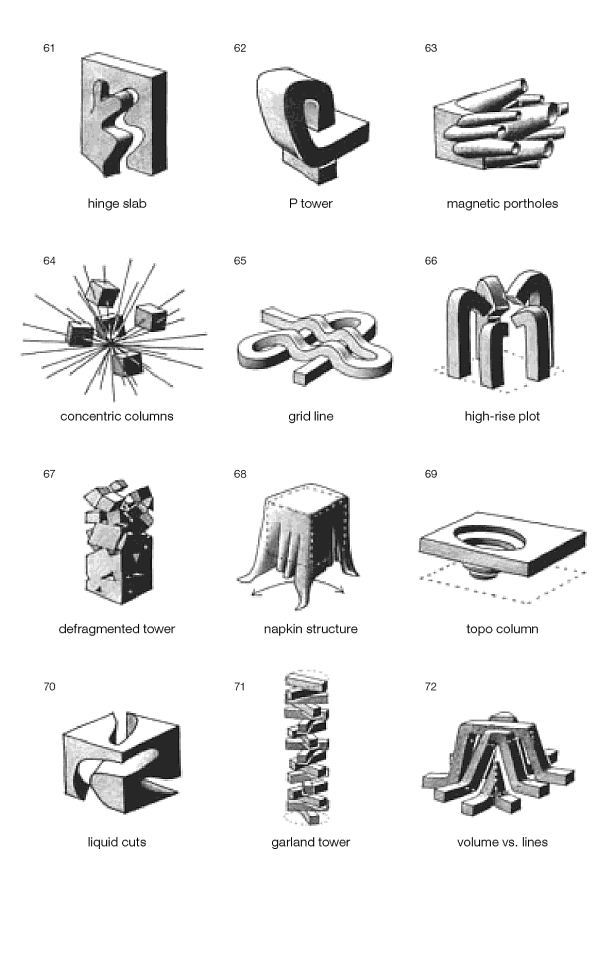 61

hinge slab

62

P tower

63

magnetic portholes

64

concentric columns

65

grid line

66

high-rise plot

67

defragmented tower

68

napkin structure

69

topo column

70

liquid cuts

71

garland tower

72

volume vs. lines