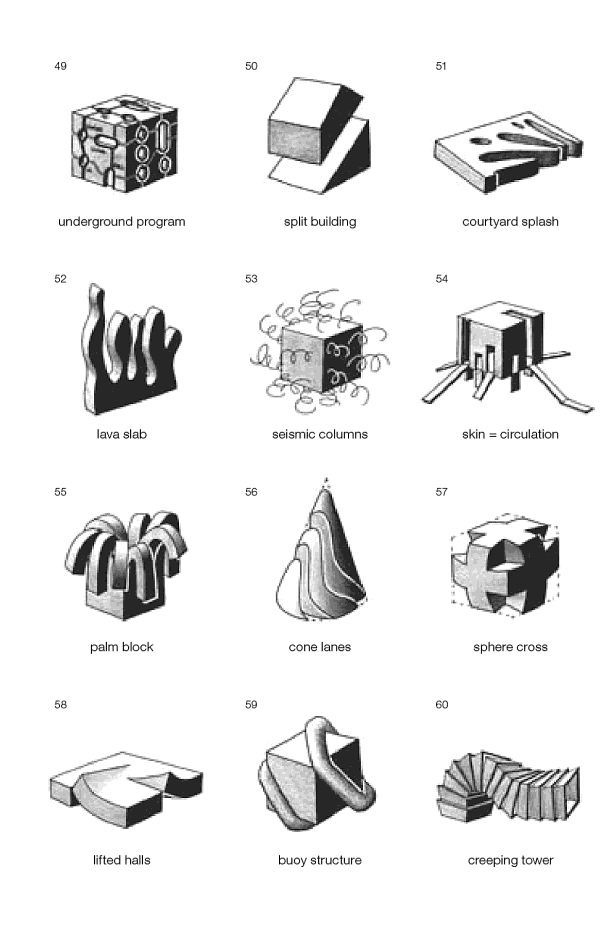 49

underground program

50

split building

51

courtyard splash

52

lava slab

53

seismic columns

54

skin = circulation

55

palm block

56

cone lanes

57

sphere cross

58

lifted halls

59

buoy structure

60

creeping tower